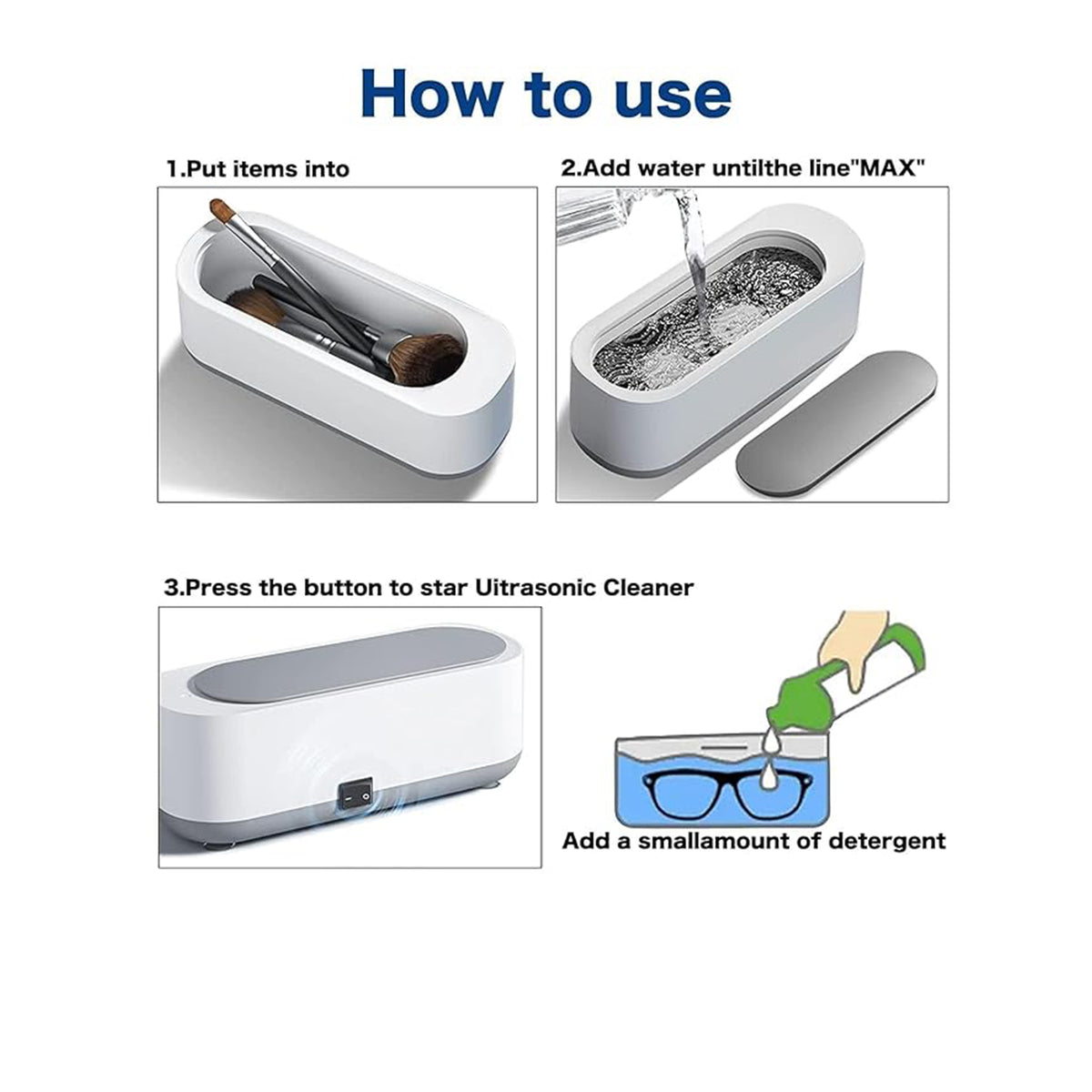 How to use

1.Put items into

2.Add water untilthe line"MAX"

3.Press the button to star Uitrasonic Cleaner

Add a smallamount of detergent